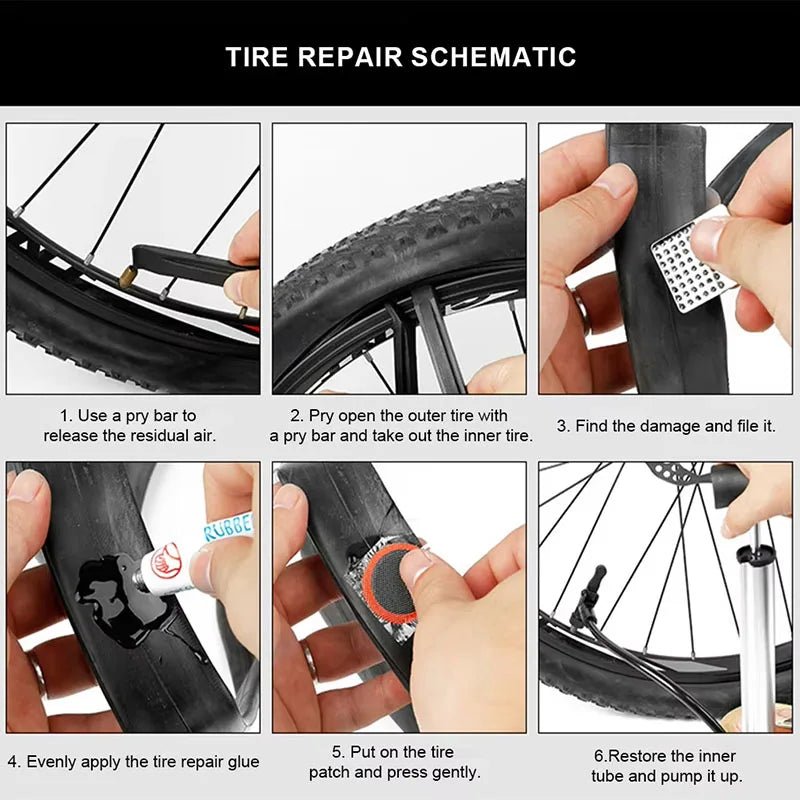 TIRE REPAIR SCHEMATIC

1. Use a pry bar to release the residual air.

2. Pry open the outer tire with a pry bar and take out the inner tire.

3. Find the damage and file it.

RUBBE

4. Evenly apply the tire repair glue

5. Put on the tire patch and press gently.

6.Restore the inner tube and pump it up.