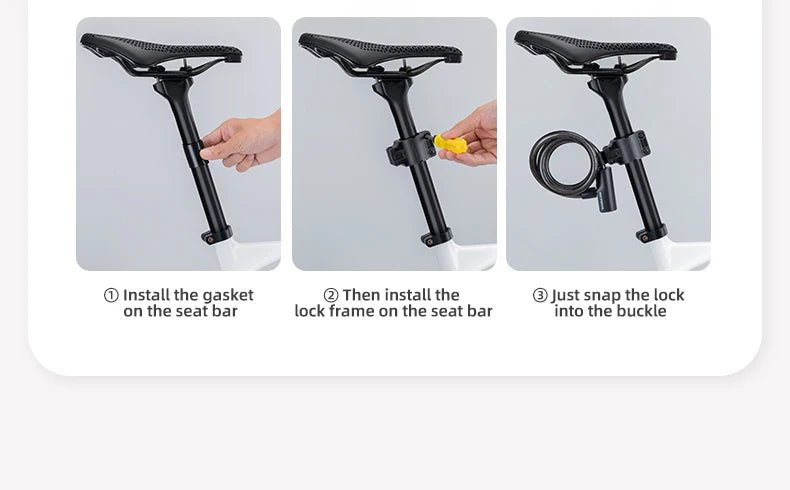 ① Install the gasket on the seat bar

② Then install the lock frame on the seat bar

③ Just snap the lock into the buckle